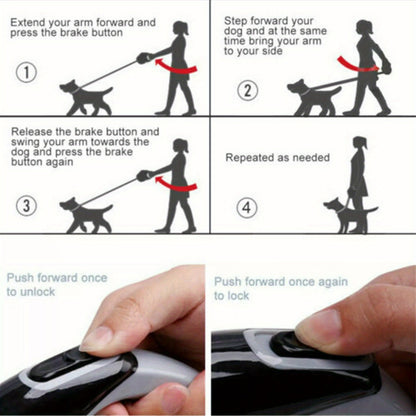 Extend your arm forward and press the brake button

①

Step forward your dog and at the same time bring your arm to your side

②

Release the brake button and swing your arm towards the dog and press the brake button again

③

Repeated as needed

④

Push forward once to unlock

Push forward once again to lock