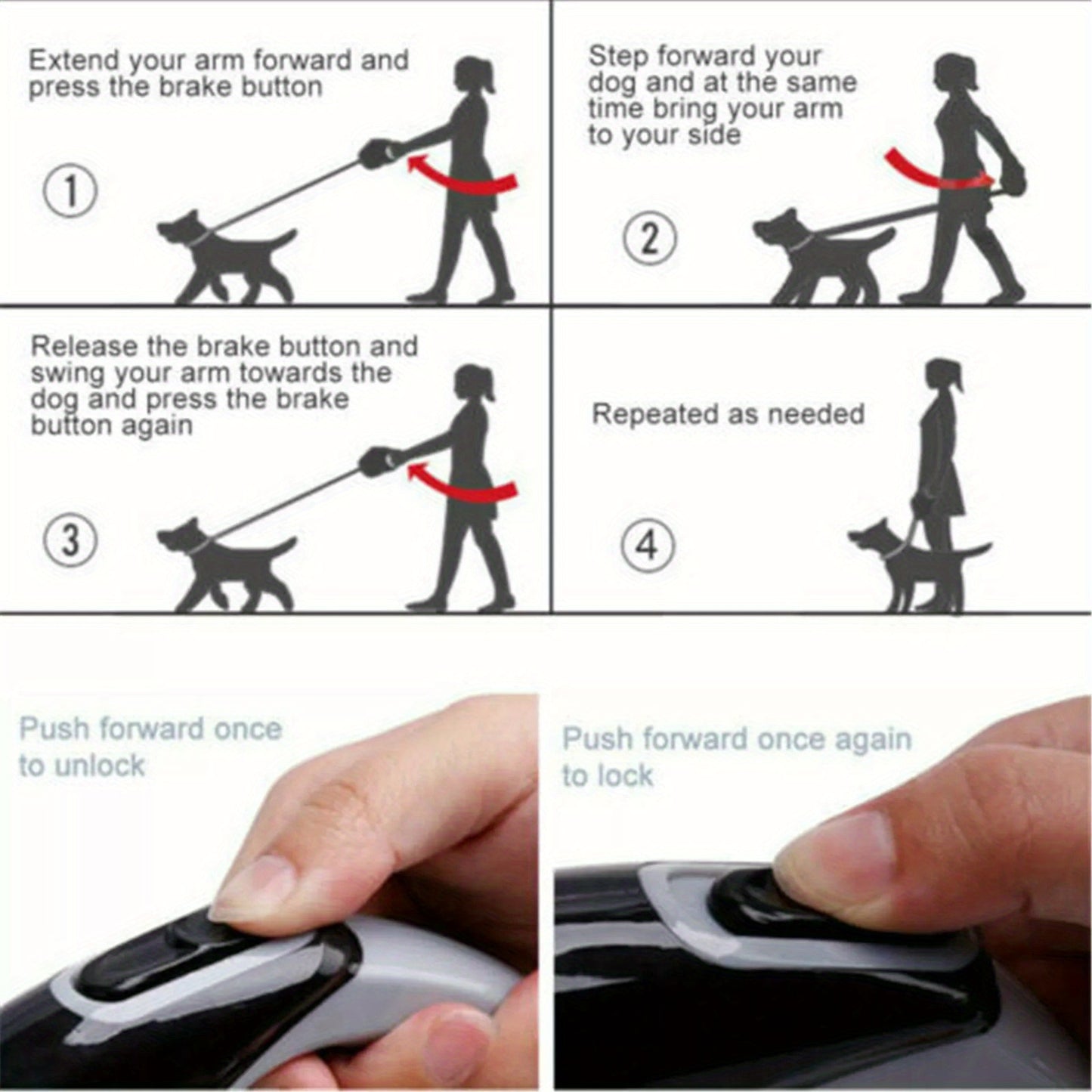 Extend your arm forward and press the brake button

①

Step forward your dog and at the same time bring your arm to your side

②

Release the brake button and swing your arm towards the dog and press the brake button again

③

Repeated as needed

④

Push forward once to unlock

Push forward once again to lock