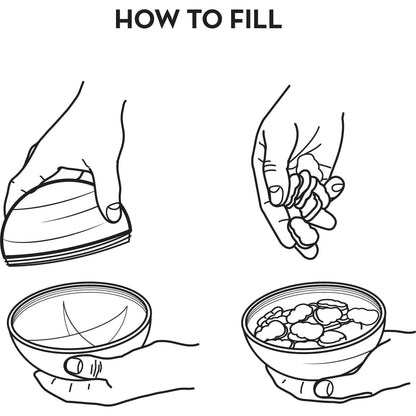 HOW TO FILL